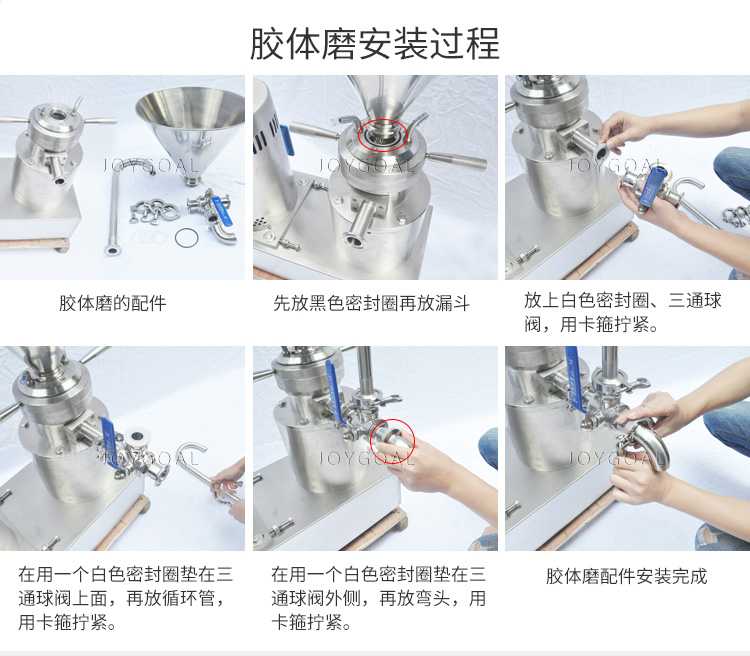 胶体磨安装过程

JOYGOAL

胶体磨的配件

JOYGOAL

先放黑色密封圈再放漏斗

JOYGOAL

放上白色密封圈、三通球阀，用卡箍拧紧。

JOYGOAL

在用一个白色密封圈垫在三通球阀上面，再放循环管，用卡箍拧紧。

JOYGOAL

在用一个白色密封圈垫在三通球阀外侧，再放弯头，用卡箍拧紧。

JOYGOAL

胶体磨配件安装完成